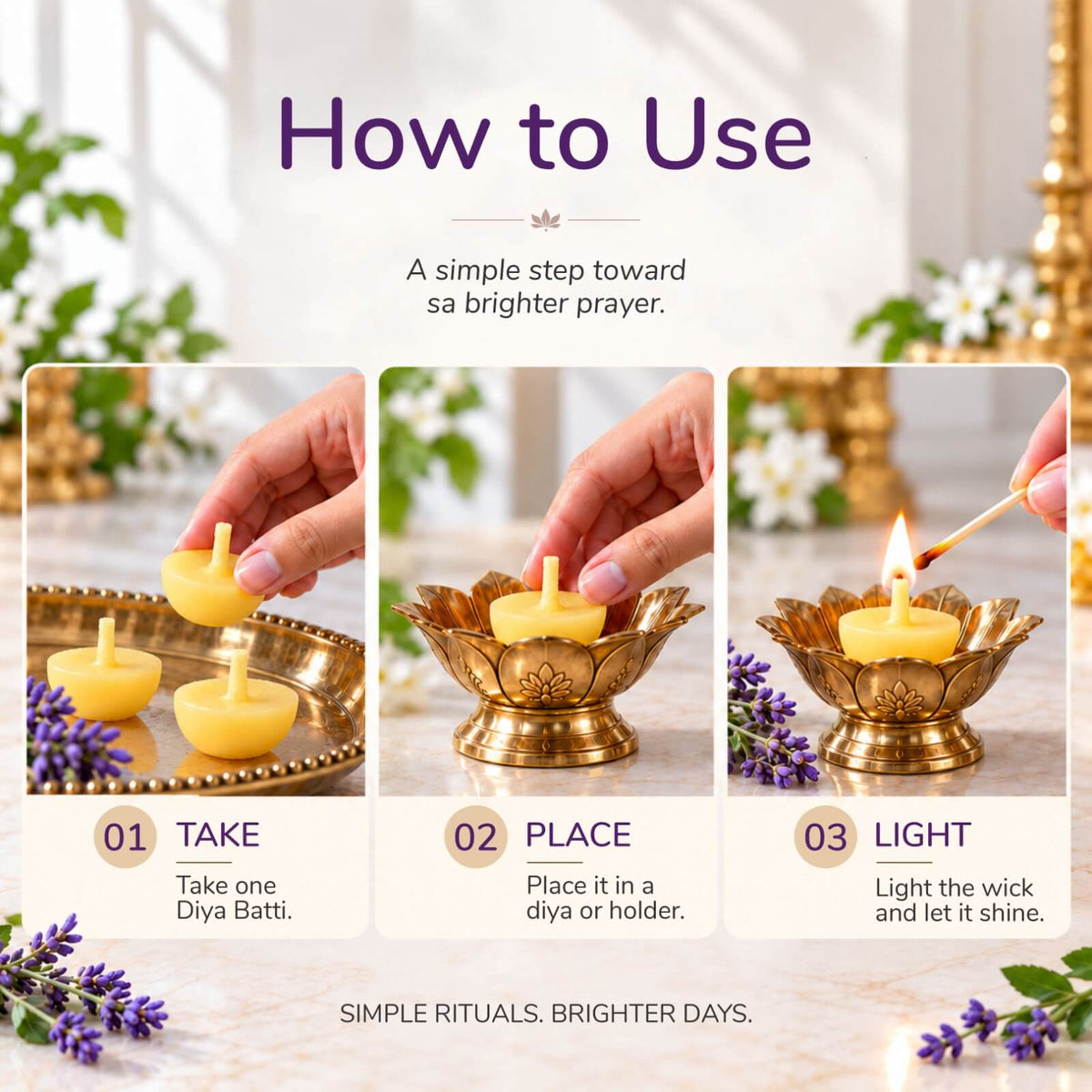 How to Use

A simple step toward sa brighter prayer.

01 TAKE

Take one Diya Batti.

02 PLACE

Place it in a diya or holder.

03 LIGHT

Light the wick and let it shine.

SIMPLE RITUALS. BRIGHTER DAYS.